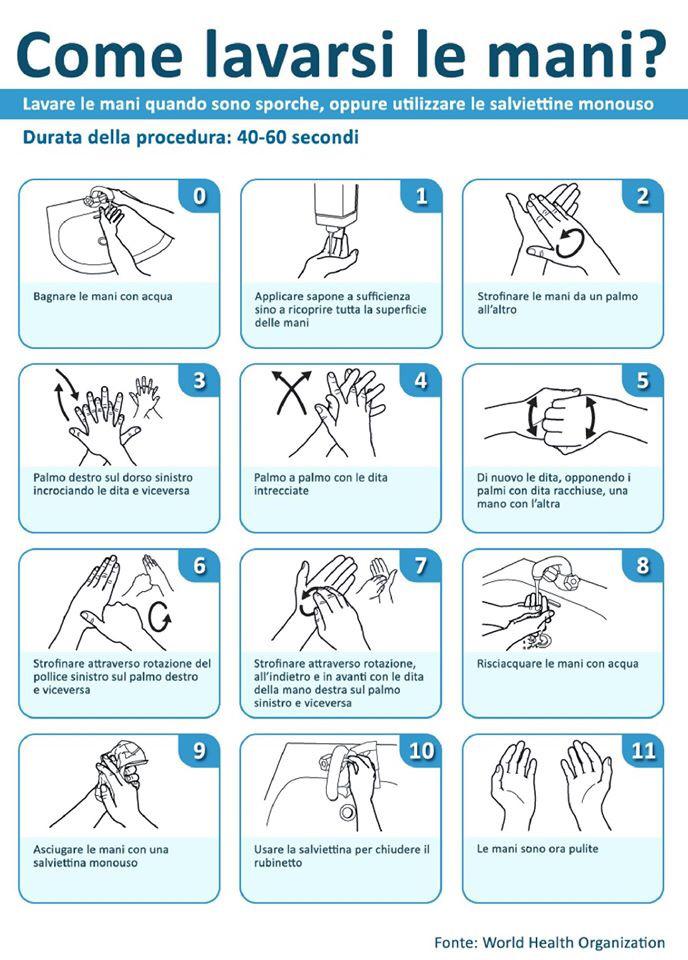 Come lavarsi le mani?

Lavare le mani quando sono sporche, oppure utilizzare le salviettine monouso

Durata della procedura: 40-60 secondi

0
Bagnare le mani con acqua

1
Applicare sapone a sufficienza sino a ricoprire tutta la superficie delle mani

2
Strofinare le mani da un palmo all'altro

3
Palmo destro sul dorso sinistro incrociando le dita e viceversa

4
Palmo a palmo con le dita intrecciate

5
Di nuovo le dita, opponendo i palmi con dita racchiuse, una mano con l'altra

6
Strofinare attraverso rotazione del pollice sinistro sul palmo destro e viceversa

7
Strofinare attraverso rotazione, all'indietro e in avanti con le dita della mano destra sul palmo sinistro e viceversa

8
Risciacquare le mani con acqua

9
Asciugare le mani con una salviettina monouso

10
Usare la salviettina per chiudere il rubinetto

11
Le mani sono ora pulite

Fonte: World Health Organization